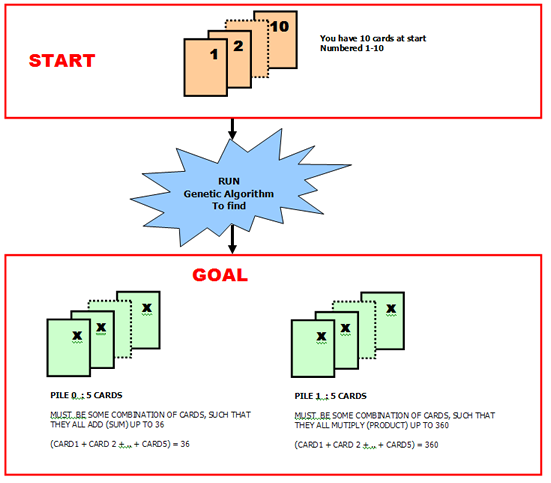 START

1
2
10

You have 10 cards at start
Numbered 1-10

RUN
Genetic Algorithm
To find

GOAL

X
X
X

PILE 0 : 5 CARDS

MUST BE SOME COMBINATION OF CARDS, SUCH THAT THEY ALL ADD (SUM) UP TO 36

(CARD1 + CARD 2 +... + CARD5) = 36

X
X
X

PILE 1 : 5 CARDS

MUST BE SOME COMBINATION OF CARDS, SUCH THAT THEY ALL MUTIPLY (PRODUCT) UP TO 360

(CARD1 + CARD 2 +... + CARD5) = 360